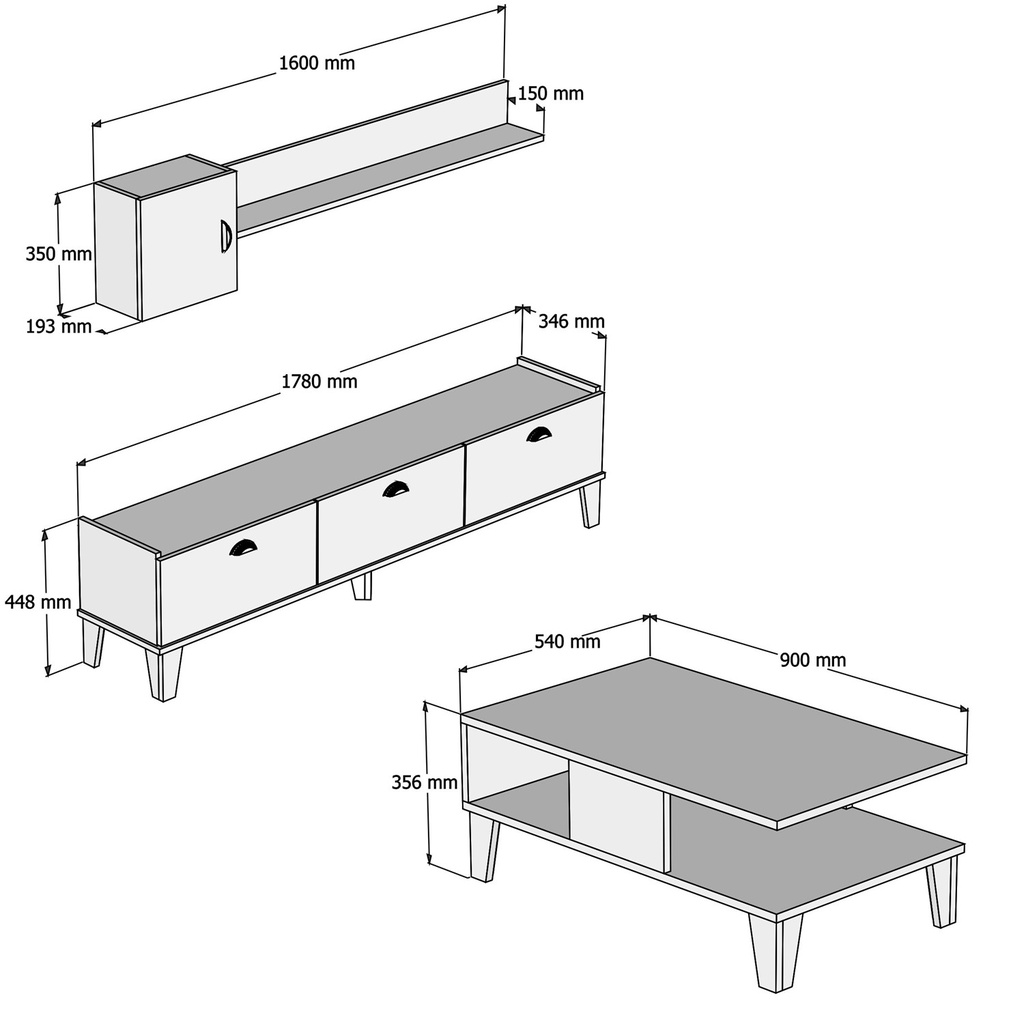 1600 mm
150 mm
350 mm
193 mm
346 mm
1780 mm
448 mm
540 mm
900 mm
356 mm